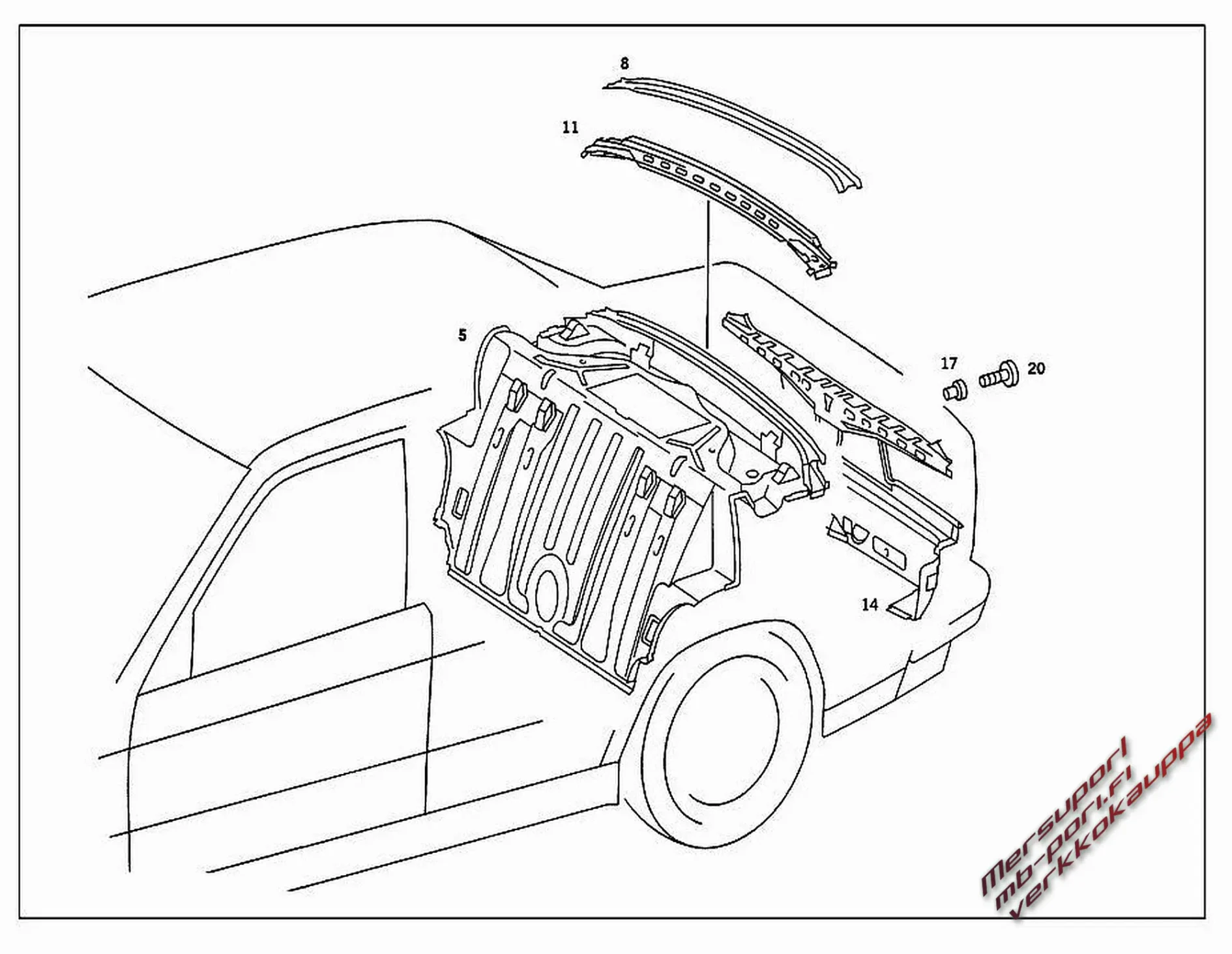 8

11

5

17

20

14

Mersupori
mb-pori.fi
verkkokauppa